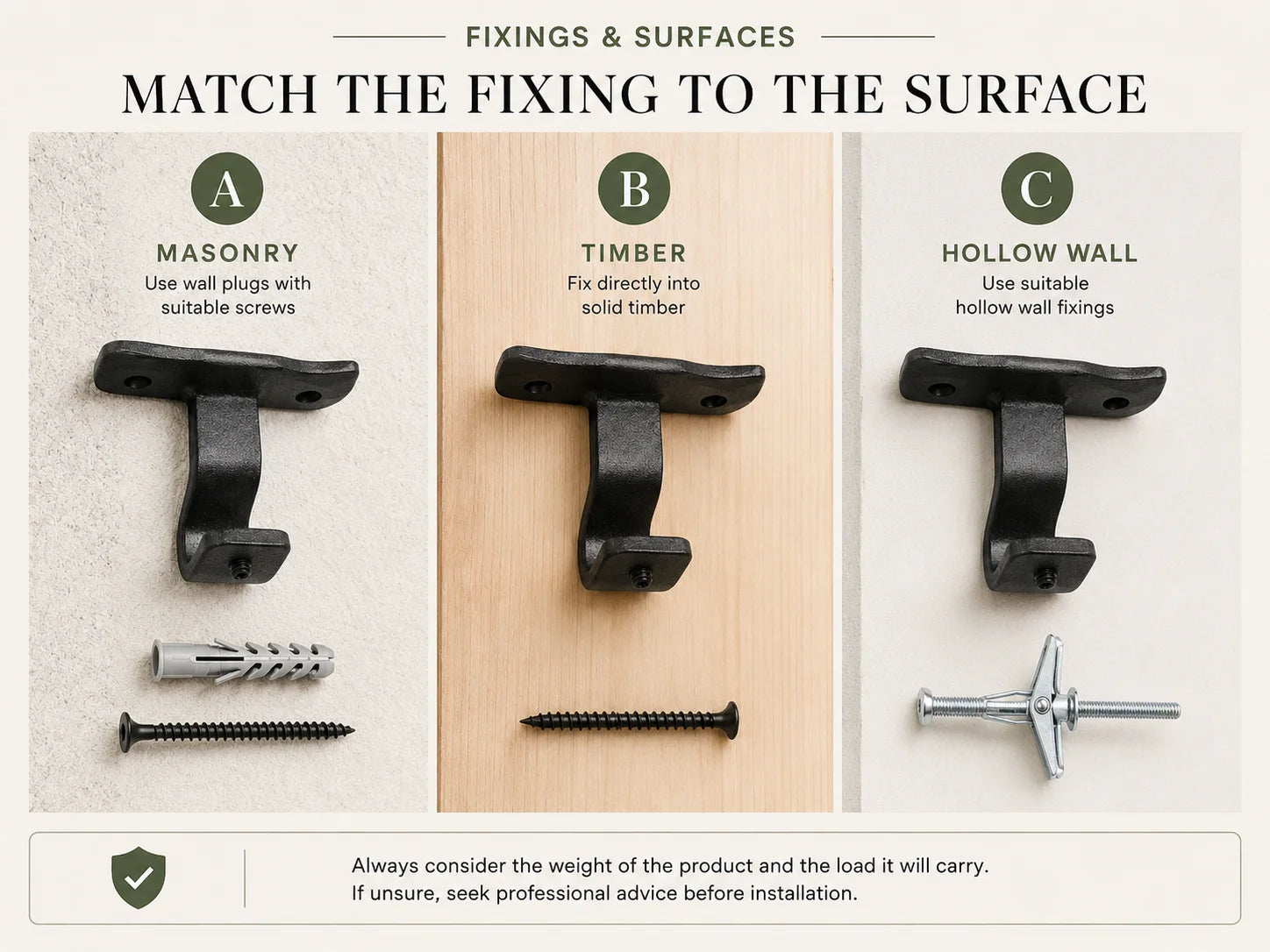 FIXINGS & SURFACES

MATCH THE FIXING TO THE SURFACE

A
MASONRY
Use wall plugs with suitable screws

B
TIMBER
Fix directly into solid timber

C
HOLLOW WALL
Use suitable hollow wall fixings

Always consider the weight of the product and the load it will carry.
If unsure, seek professional advice before installation.